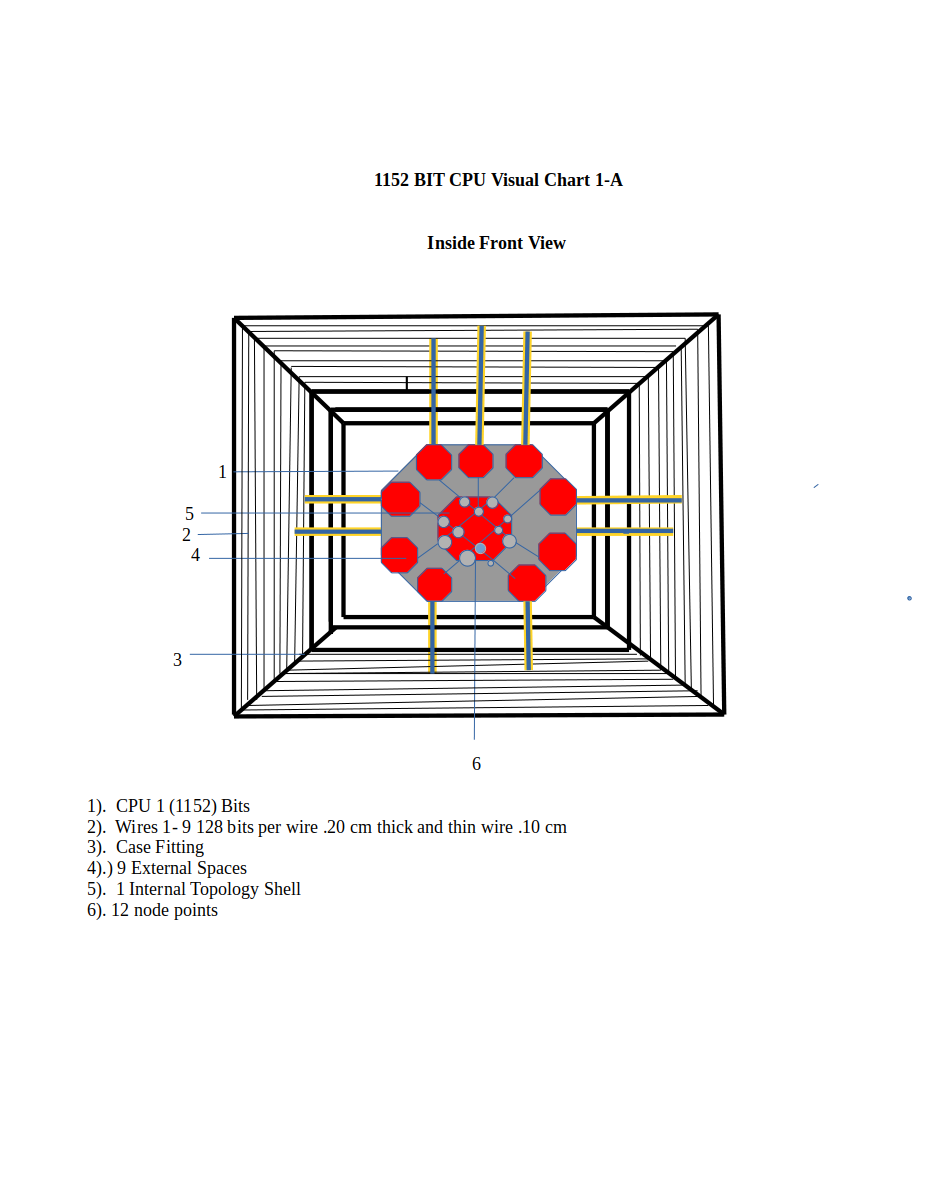 1152 BIT CPU Visual Chart 1-A

Inside Front View

1
5
2
4
3
6

1). CPU 1 (1152) Bits
2). Wires 1- 9 128 bits per wire .20 cm thick and thin wire .10 cm
3). Case Fitting
4).) 9 External Spaces
5). 1 Internal Topology Shell
6). 12 node points